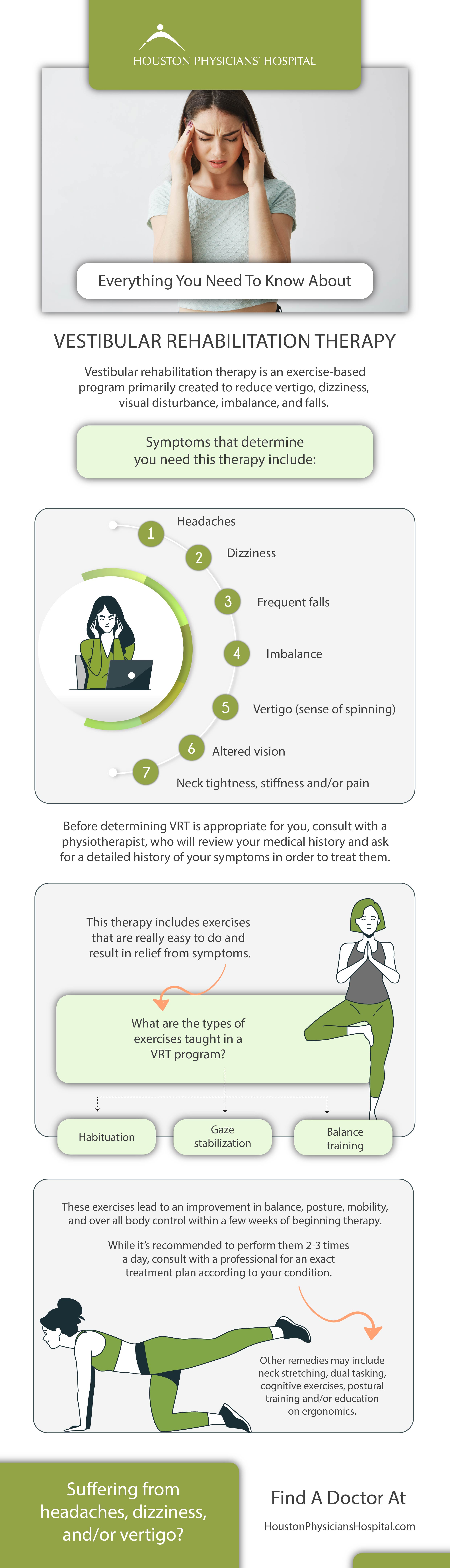 HOUSTON PHYSICIANS' HOSPITAL

Everything You Need To Know About

VESTIBULAR REHABILITATION THERAPY

Vestibular rehabilitation therapy is an exercise-based program primarily created to reduce vertigo, dizziness, visual disturbance, imbalance, and falls.

Symptoms that determine you need this therapy include:

1 Headaches

2 Dizziness

3 Frequent falls

4 Imbalance

5 Vertigo (sense of spinning)

6 Altered vision

7 Neck tightness, stiffness and/or pain

Before determining VRT is appropriate for you, consult with a physiotherapist, who will review your medical history and ask for a detailed history of your symptoms in order to treat them.

This therapy includes exercises that are really easy to do and result in relief from symptoms.

What are the types of exercises taught in a VRT program?

Habituation

Gaze stabilization

Balance training

These exercises lead to an improvement in balance, posture, mobility, and over all body control within a few weeks of beginning therapy.

While it's recommended to perform them 2-3 times a day, consult with a professional for an exact treatment plan according to your condition.

Other remedies may include neck stretching, dual tasking, cognitive exercises, postural training and/or education on ergonomics.

Suffering from headaches, dizziness, and/or vertigo?

Find A Doctor At

HoustonPhysiciansHospital.com